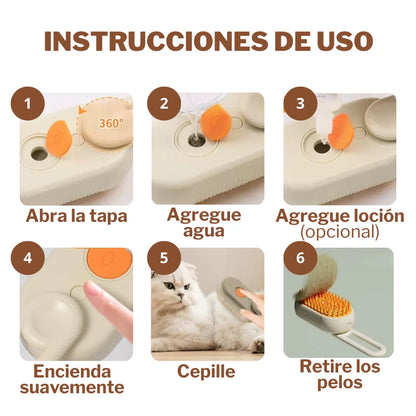 INSTRUCCIONES DE USO

1
360°
Abra la tapa

2
Agregue agua

3
Agregue loción (opcional)

4
Encienda suavemente

5
Cepille

6
Retire los pelos