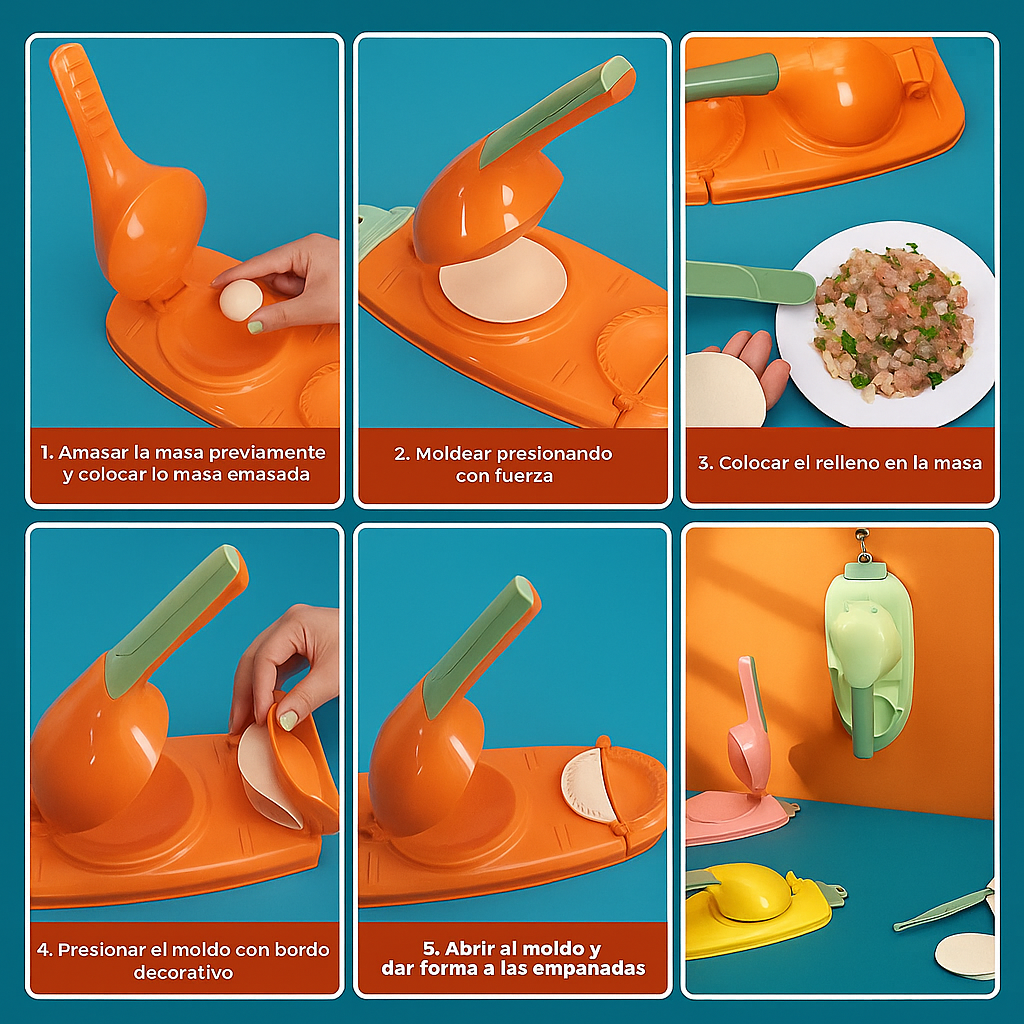 1. Amasar la masa previamente y colocar lo masa emasada

2. Moldear presionando con fuerza

3. Colocar el relleno en la masa

4. Presionar el moldo con bordo decorativo

5. Abrir al moldo y dar forma a las empanadas