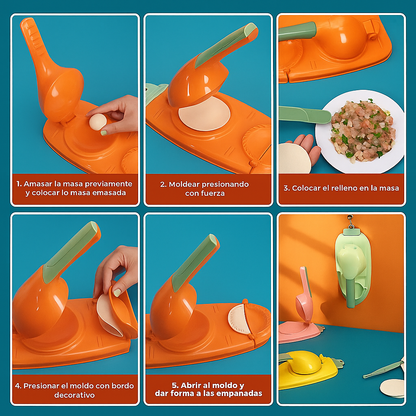 1. Amasar la masa previamente y colocar lo masa emasada

2. Moldear presionando con fuerza

3. Colocar el relleno en la masa

4. Presionar el moldo con bordo decorativo

5. Abrir al moldo y dar forma a las empanadas