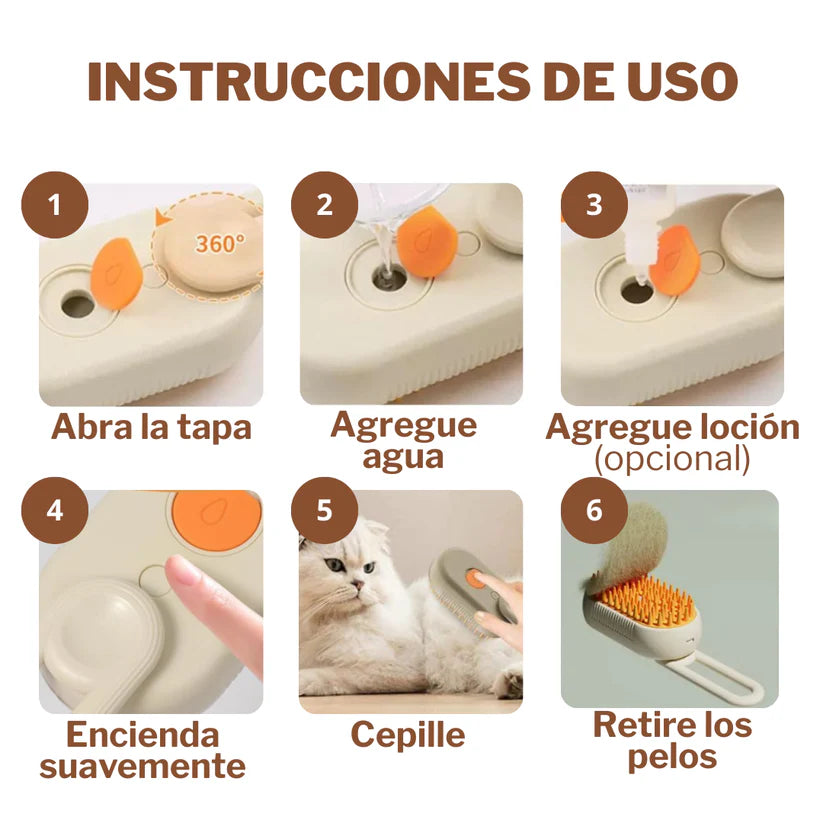 INSTRUCCIONES DE USO

1

360°

Abra la tapa

2

Agregue agua

3

Agregue loción (opcional)

4

Encienda suavemente

5

Cepille

6

Retire los pelos